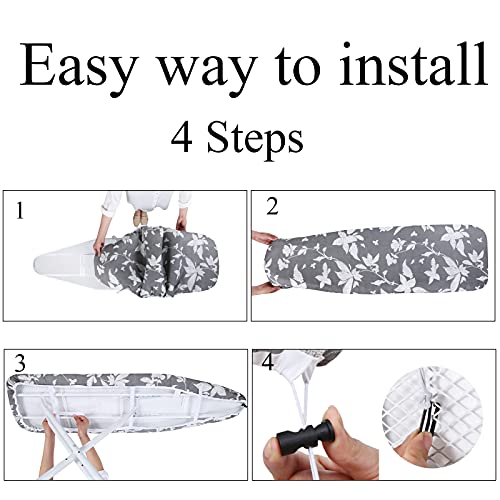 Easy way to install

4 Steps

1

2

3

4