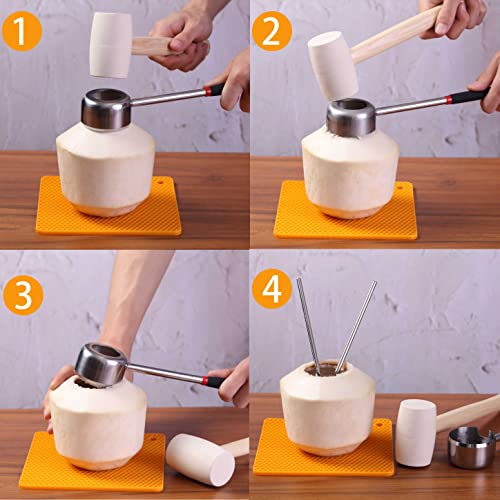 1

2

3

4