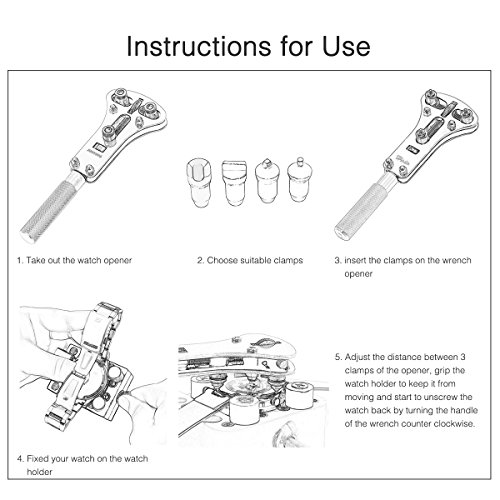 Instructions for Use

1. Take out the watch opener

2. Choose suitable clamps

3. insert the clamps on the wrench opener

4. Fixed your watch on the watch holder

5. Adjust the distance between 3 clamps of the opener, grip the watch holder to keep it from moving and start to unscrew the watch back by turning the handle of the wrench counter clockwise.