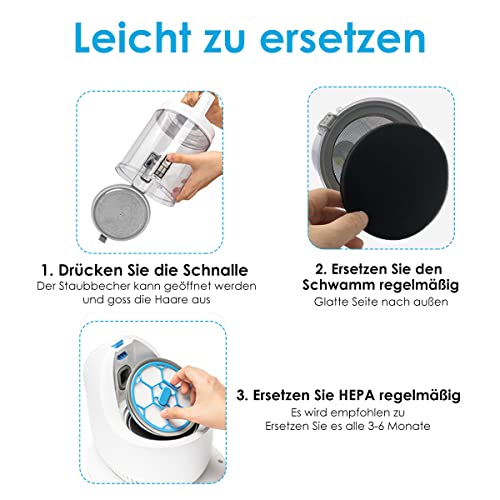 Leicht zu ersetzen

1. Drücken Sie die Schnalle
Der Staubbecher kann geöffnet werden und goss die Haare aus

2. Ersetzen Sie den Schwamm regelmäßig
Glatte Seite nach außen

3. Ersetzen Sie HEPA regelmäßig
Es wird empfohlen zu Ersetzen Sie es alle 3-6 Monate