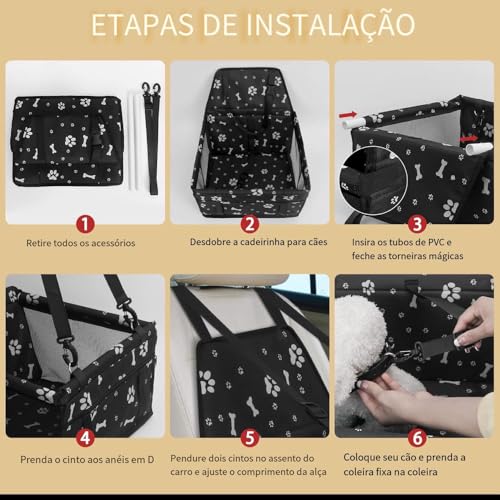 ETAPAS DE INSTALAÇÃO

1
Retire todos os acessórios

2
Desdobre a cadeirinha para cães

3
Insira os tubos de PVC e feche as torneiras mágicas

4
Prenda o cinto aos anéis em D

5
Pendure dois cintos no assento do carro e ajuste o comprimento da alça

6
Coloque seu cão e prenda a coleira fixa na coleira