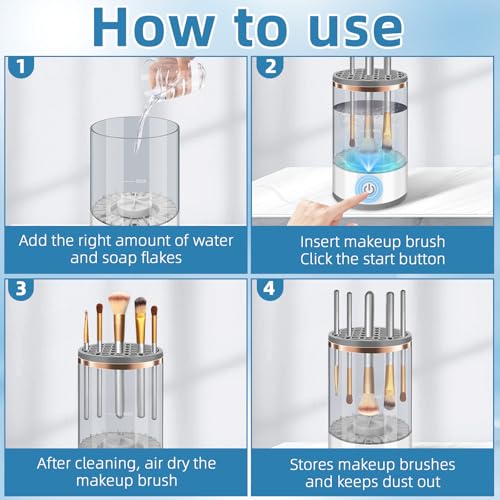 How to use

1

Add the right amount of water and soap flakes

2

Insert makeup brush
Click the start button

3

After cleaning, air dry the makeup brush

4

Stores makeup brushes and keeps dust out