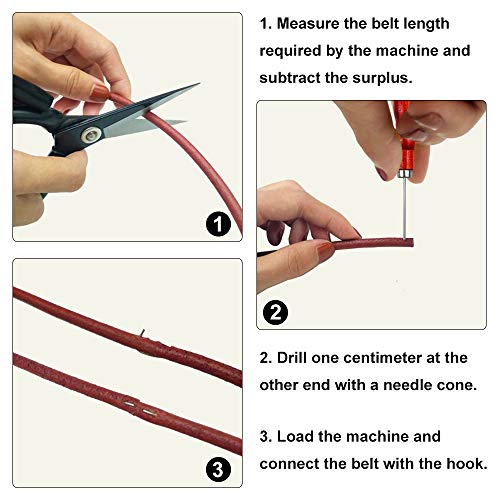 1

1. Measure the belt length required by the machine and subtract the surplus.

2

2. Drill one centimeter at the other end with a needle cone.

3

3. Load the machine and connect the belt with the hook.