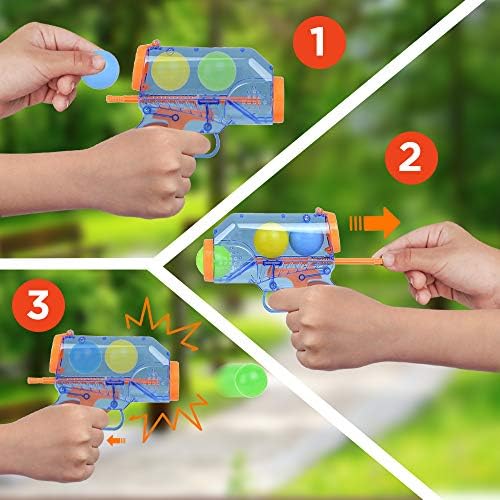 1

2

3