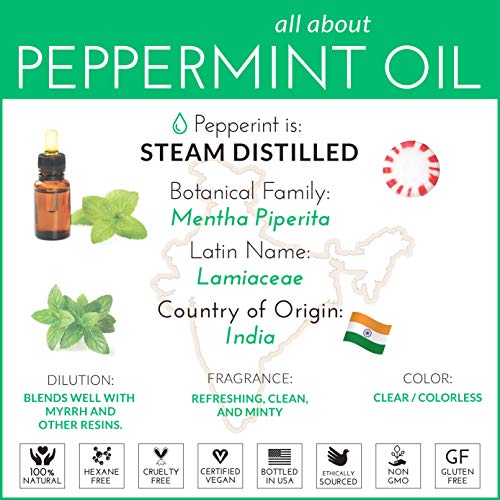 all about
PEPPERMINT OIL

Pepperint is:
STEAM DISTILLED

Botanical Family:
Mentha Piperita

Latin Name:
Lamiaceae

Country of Origin:
India

DILUTION:
BLENDS WELL WITH MYRRH AND OTHER RESINS.

FRAGRANCE:
REFRESHING, CLEAN, AND MINTY

COLOR:
CLEAR / COLORLESS

100% NATURAL
HEXANE FREE
CRUELTY FREE
CERTIFIED VEGAN
BOTTLED IN USA
ETHICALLY SOURCED
NON GMO
GF GLUTEN FREE