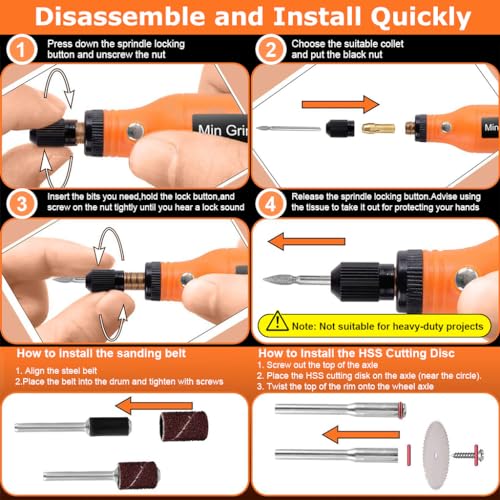 Disassemble and Install Quickly

1 Press down the sprindle locking button and unscrew the nut

Min Gri

2 Choose the suitable collet and put the black nut

Min

3 Insert the bits you need,hold the lock button,and screw on the nut tightly until you hear a lock sound

4 Release the sprindle locking button.Advise using the tissue to take it out for protecting your hands

Note: Not suitable for heavy-duty projects

How to install the sanding belt

1. Align the steel belt
2.Place the belt into the drum and tighten with screws

How to Install the HSS Cutting Disc

1. Screw out the top of the axle
2. Place the HSS cutting disk on the axle (near the circle).
3. Twist the top of the rim onto the wheel axle