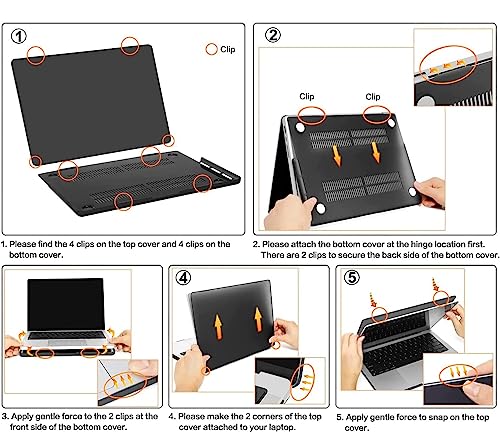 ①

Clip

1. Please find the 4 clips on the top cover and 4 clips on the bottom cover.

②

Clip

Clip

2. Please attach the bottom cover at the hinge location first. There are 2 clips to secure the back side of the bottom cover.

3. Apply gentle force to the 2 clips at the front side of the bottom cover.

④

4. Please make the 2 corners of the top cover attached to your laptop.

⑤

5. Apply gentle force to snap on the top cover.