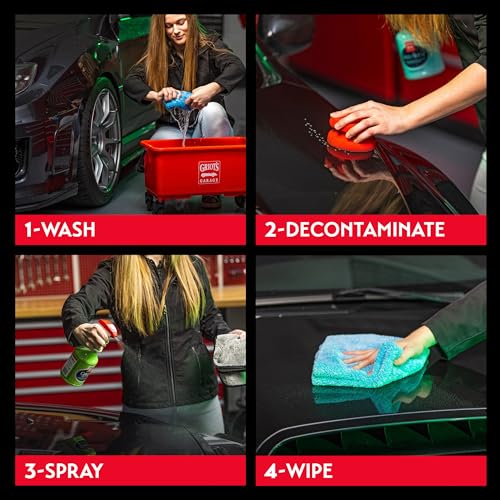 GRIOT'S GARAGE

1-WASH

2-DECONTAMINATE

3-SPRAY

4-WIPE