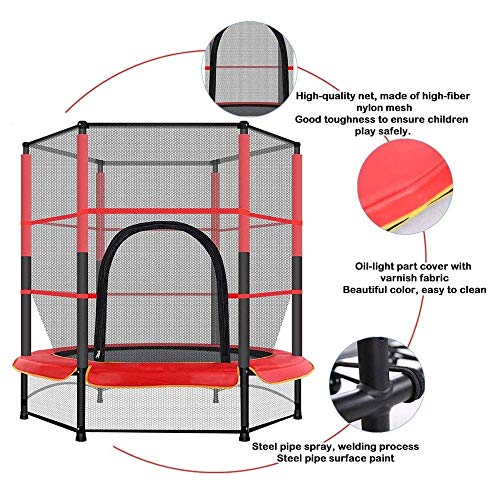 High-quality net, made of high-fiber nylon mesh
Good toughness to ensure children play safely.

Oil-light part cover with varnish fabric
Beautiful color, easy to clean

Steel pipe spray, welding process
Steel pipe surface paint