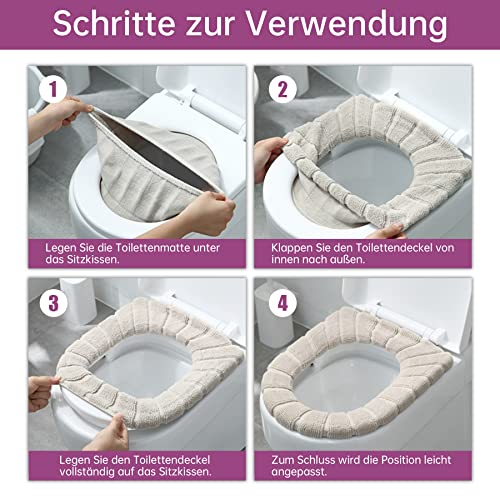 Schritte zur Verwendung

1

Legen Sie die Toilettenmatte unter das Sitzkissen.

2

Klappen Sie den Toilettendeckel von innen nach außen.

3

Legen Sie den Toilettendeckel vollständig auf das Sitzkissen.

4

Zum Schluss wird die Position leicht angepasst.