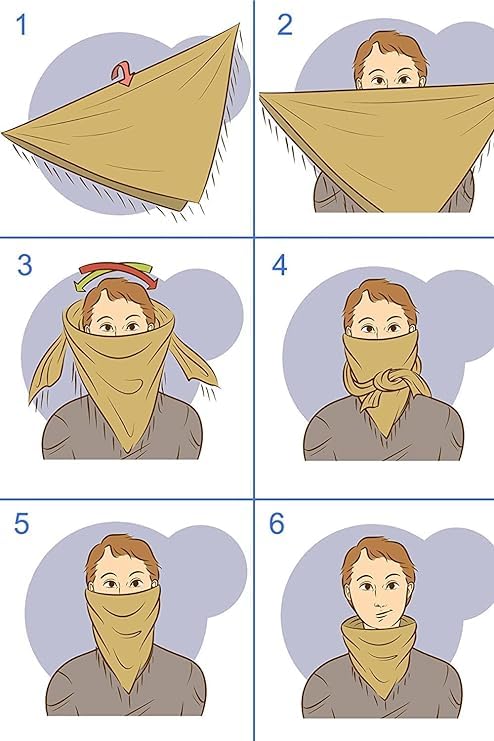 1

2

3

4

5

6