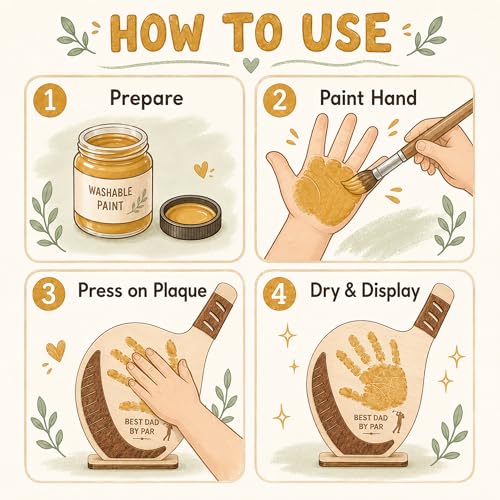 HOW TO USE

1 Prepare

WASHABLE PAINT

2 Paint Hand

3 Press on Plaque

BEST DAD BY PAR

4 Dry & Display

BEST DAD BY PAR