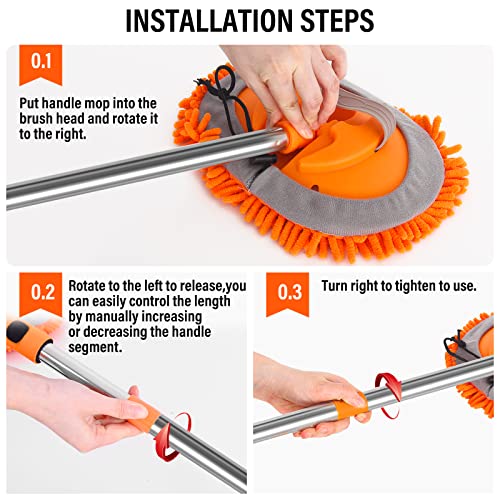 INSTALLATION STEPS

0.1

Put handle mop into the brush head and rotate it to the right.

0.2

Rotate to the left to release,you can easily control the length by manually increasing or decreasing the handle segment.

0.3

Turn right to tighten to use.