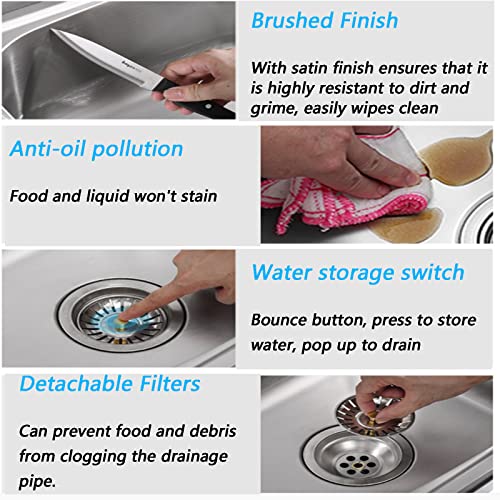 Brushed Finish

With satin finish ensures that it is highly resistant to dirt and grime, easily wipes clean

Anti-oil pollution

Food and liquid won't stain

Water storage switch

Bounce button, press to store water, pop up to drain

Detachable Filters

Can prevent food and debris from clogging the drainage pipe.