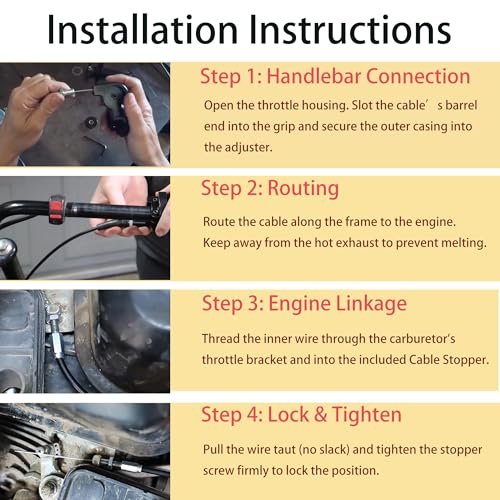 Installation Instructions

Step 1: Handlebar Connection

Open the throttle housing. Slot the cable’s barrel end into the grip and secure the outer casing into the adjuster.

Step 2: Routing

Route the cable along the frame to the engine. Keep away from the hot exhaust to prevent melting.

Step 3: Engine Linkage

Thread the inner wire through the carburetor's throttle bracket and into the included Cable Stopper.

Step 4: Lock & Tighten

Pull the wire taut (no slack) and tighten the stopper screw firmly to lock the position.