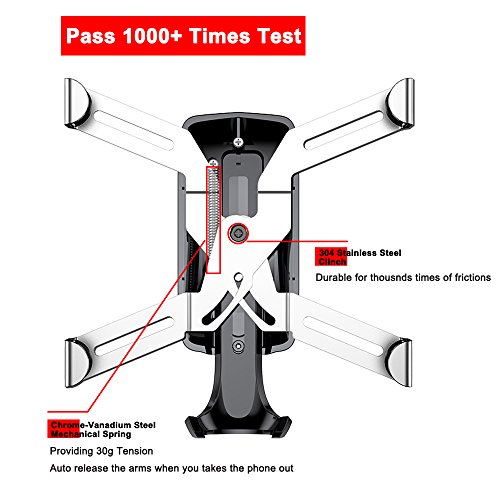 Pass 1000+ Times Test

304 Stainless Steel Clinch

Durable for thousnds times of frictions

Chrome-Vanadium Steel Mechanical Spring

Providing 30g Tension

Auto release the arms when you takes the phone out