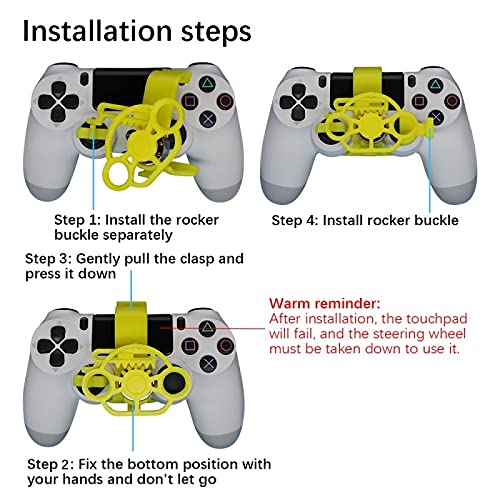 Installation steps

Step 1: Install the rocker buckle separately

Step 4: Install rocker buckle

Step 3: Gently pull the clasp and press it down

Warm reminder:
After installation, the touchpad will fail, and the steering wheel must be taken down to use it.

Step 2: Fix the bottom position with your hands and don't let go