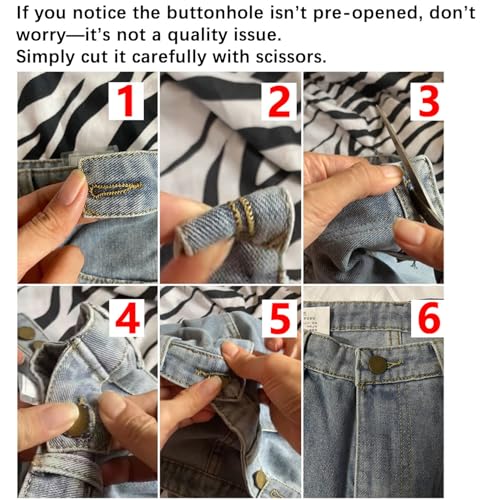 If you notice the buttonhole isn't pre-opened, don't worry—it's not a quality issue.
Simply cut it carefully with scissors.

1

2

3

4

5

6