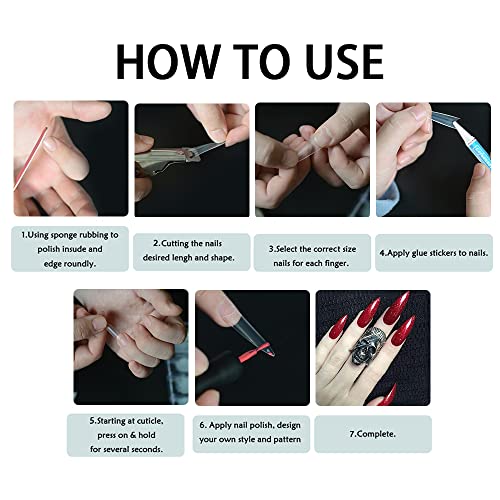 HOW TO USE

1.Using sponge rubbing to polish insude and edge roundly.

2.Cutting the nails desired lengh and shape.

3.Select the correct size nails for each finger.

4.Apply glue stickers to nails.

5.Starting at cuticle, press on & hold for several seconds.

6. Apply nail polish, design your own style and pattern

7.Complete.