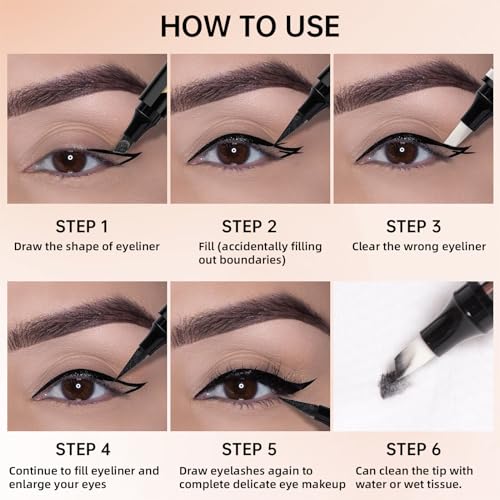 HOW TO USE

STEP 1
Draw the shape of eyeliner

STEP 2
Fill (accidentally filling out boundaries)

STEP 3
Clear the wrong eyeliner

STEP 4
Continue to fill eyeliner and enlarge your eyes

STEP 5
Draw eyelashes again to complete delicate eye makeup

STEP 6
Can clean the tip with water or wet tissue.