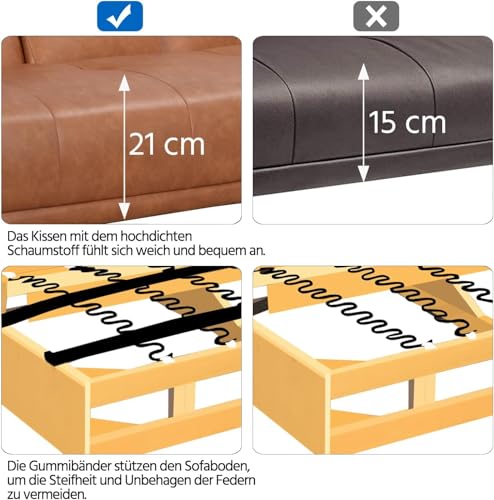 21 cm

15 cm

Das Kissen mit dem hochdichten Schaumstoff fühlt sich weich und bequem an.

Die Gummibänder stützen den Sofaboden, um die Steifheit und Unbehagen der Federn zu vermeiden.