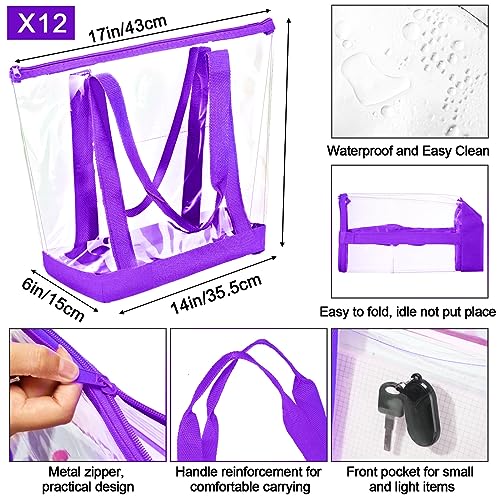 X12

17in/43cm

6in/15cm

14in/35.5cm

Waterproof and Easy Clean

Easy to fold, idle not put place

Metal zipper, practical design

Handle reinforcement for comfortable carrying

Front pocket for small and light items