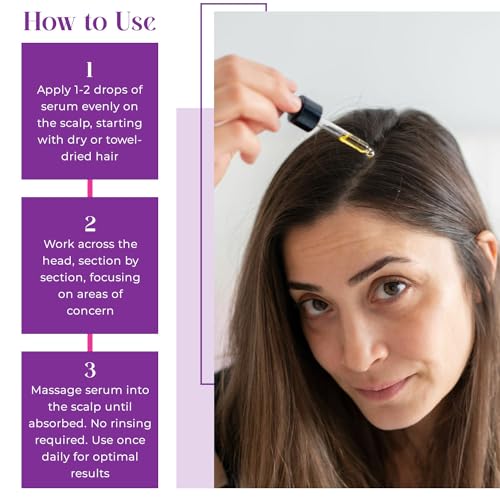 How to Use

1
Apply 1-2 drops of serum evenly on the scalp, starting with dry or towel-dried hair

2
Work across the head, section by section, focusing on areas of concern

3
Massage serum into the scalp until absorbed. No rinsing required. Use once daily for optimal results