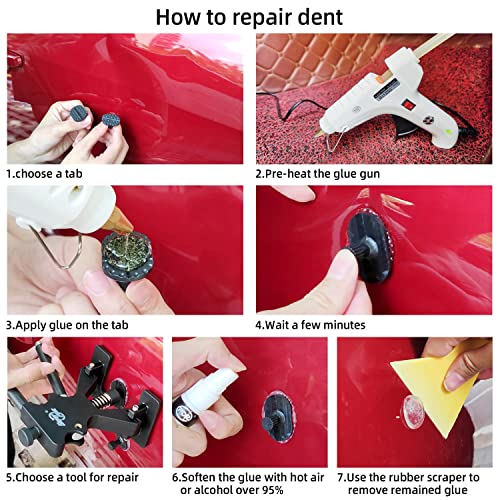 How to repair dent

1.choose a tab

2.Pre-heat the glue gun

3.Apply glue on the tab

4.Wait a few minutes

5.Choose a tool for repair

6.Soften the glue with hot air or alcohol over 95%

7.Use the rubber scraper to remove remained glue