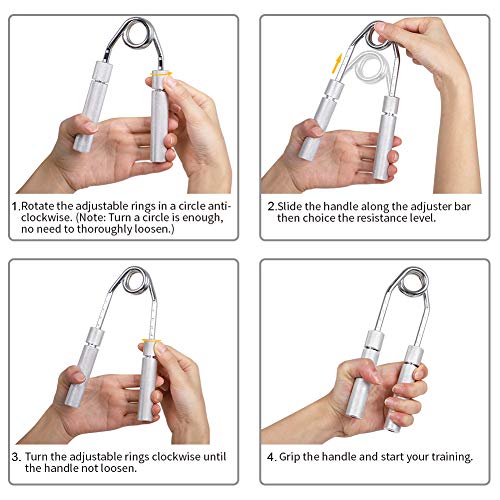 1.Rotate the adjustable rings in a circle anti-clockwise. (Note: Turn a circle is enough, no need to thoroughly loosen.)

2.Slide the handle along the adjuster bar then choice the resistance level.

3. Turn the adjustable rings clockwise until the handle not loosen.

4. Grip the handle and start your training.