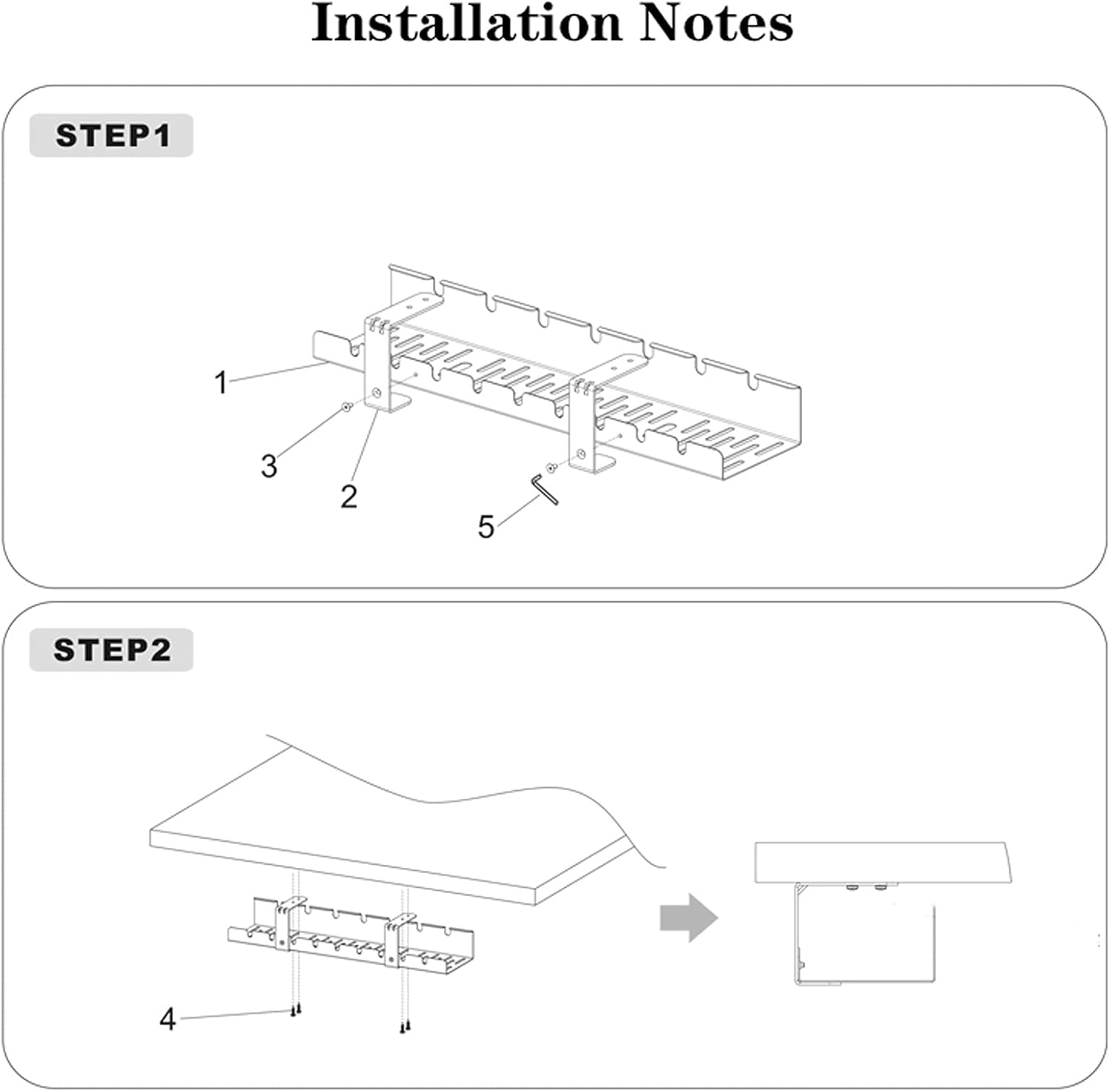 Installation Notes

STEP1

1
3
2
5

STEP2

4