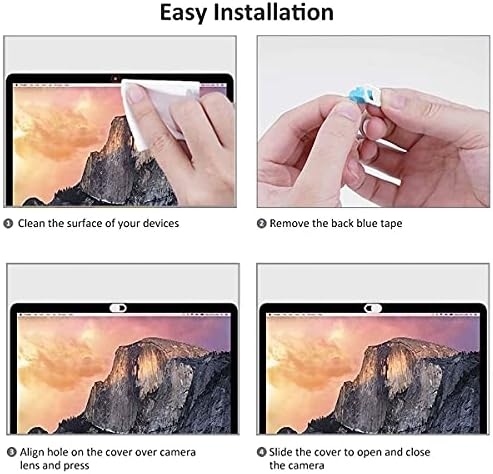 Easy Installation

❶ Clean the surface of your devices

❷ Remove the back blue tape

❸ Align hole on the cover over camera lens and press

❹ Slide the cover to open and close the camera