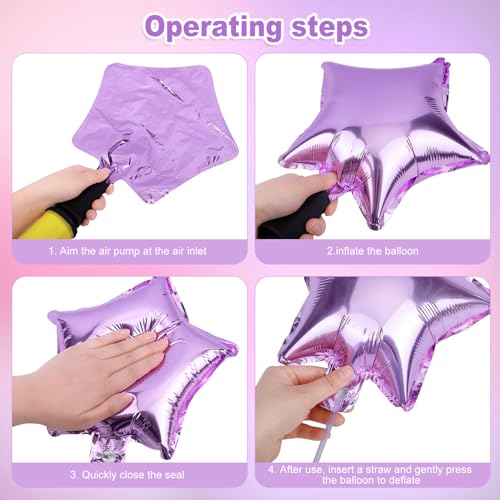 Operating steps

1. Aim the air pump at the air inlet

2.inflate the balloon

3. Quickly close the seal

4. After use, insert a straw and gently press the balloon to deflate