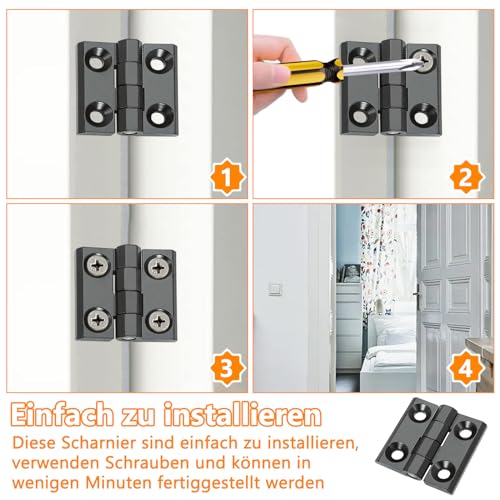 1

2

3

4

Einfach zu installieren

Diese Scharnier sind einfach zu installieren, verwenden Schrauben und können in wenigen Minuten fertiggestellt werden