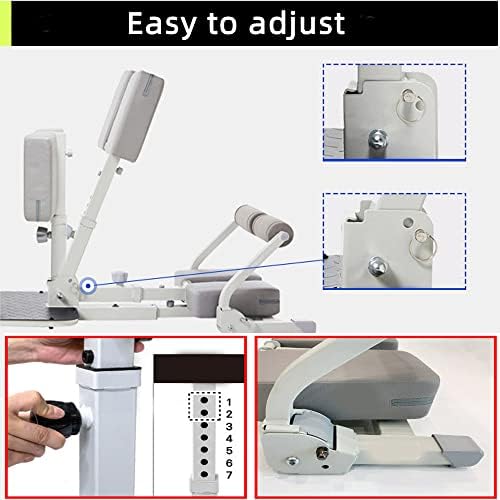 Easy to adjust

1
2
3
4
5
6
7