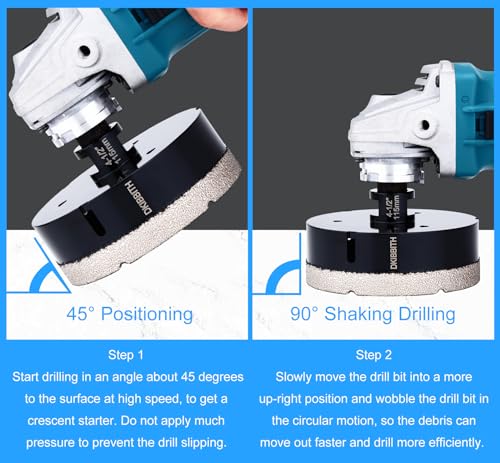 4-1/2"
115mm
DKIBBITH

45° Positioning

Step 1
Start drilling in an angle about 45 degrees to the surface at high speed, to get a crescent starter. Do not apply much pressure to prevent the drill slipping.

4-1/2"
115mm
DKIBBITH

90° Shaking Drilling

Step 2
Slowly move the drill bit into a more up-right position and wobble the drill bit in the circular motion, so the debris can move out faster and drill more efficiently.