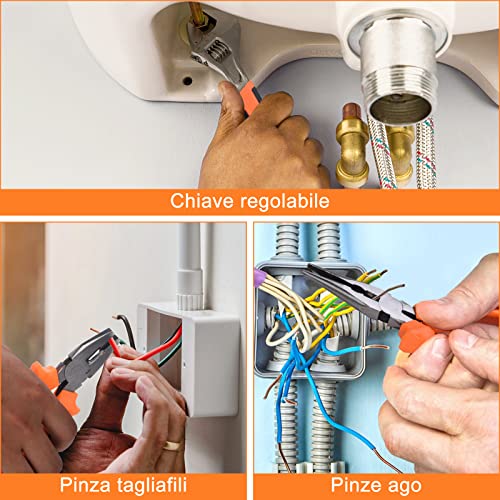 Chiave regolabile

Pinza tagliafili

Pinze ago