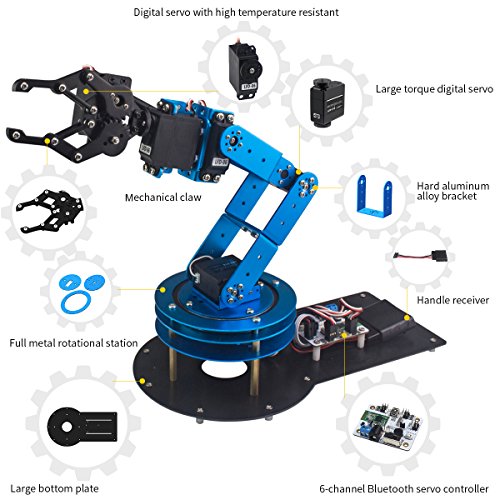 Digital servo with high temperature resistant

Large torque digital servo

Mechanical claw

Hard aluminum alloy bracket

Handle receiver

Full metal rotational station

Large bottom plate

6-channel Bluetooth servo controller