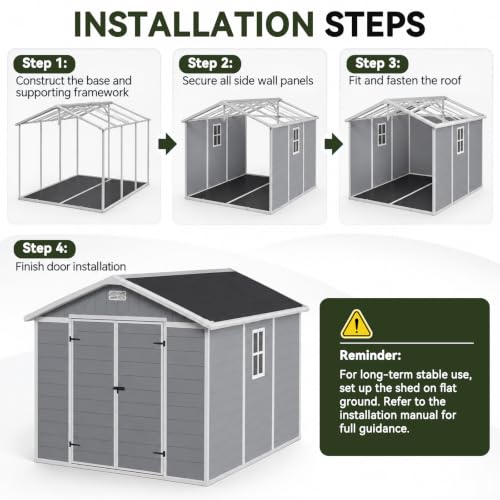 INSTALLATION STEPS

Step 1:
Construct the base and supporting framework

Step 2:
Secure all side wall panels

Step 3:
Fit and fasten the roof

Step 4:
Finish door installation

Reminder:
For long-term stable use, set up the shed on flat ground. Refer to the installation manual for full guidance.