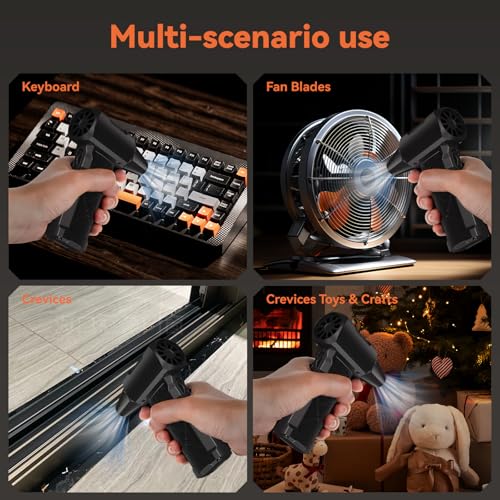 Multi-scenario use

Keyboard

Fan Blades

Crevices

Crevices Toys & Crafts