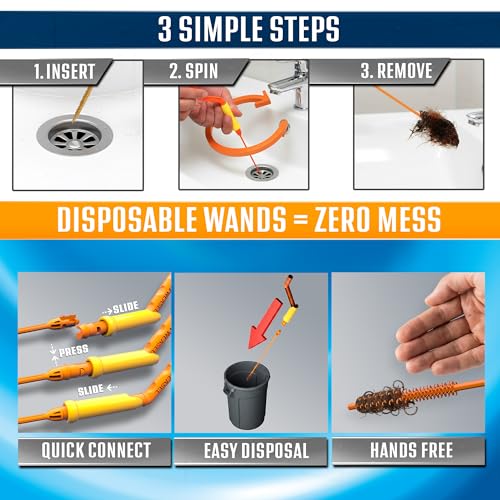 3 SIMPLE STEPS

1. INSERT

2. SPIN

3. REMOVE

DISPOSABLE WANDS = ZERO MESS

SLIDE

PRESS

SLIDE

QUICK CONNECT

EASY DISPOSAL

HANDS FREE