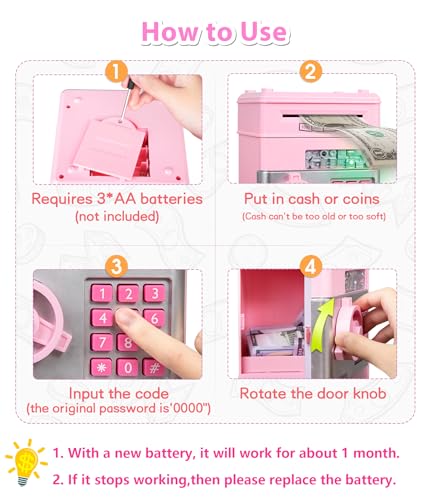 How to Use

1

Requires 3*AA batteries
(not included)

2

Put in cash or coins
(Cash can't be too old or too soft)

3

1 2 3
4 6
7 8
* 0 #

Input the code
(the original password is'0000")

4

Rotate the door knob

1. With a new battery, it will work for about 1 month.
2. If it stops working,then please replace the battery.