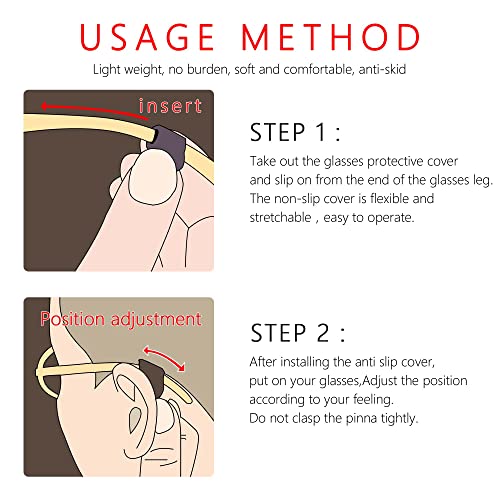 USAGE METHOD

Light weight, no burden, soft and comfortable, anti-skid

insert

STEP 1 :

Take out the glasses protective cover and slip on from the end of the glasses leg. The non-slip cover is flexible and stretchable , easy to operate.

Position adjustment

STEP 2 :

After installing the anti slip cover, put on your glasses,Adjust the position according to your feeling. Do not clasp the pinna tightly.