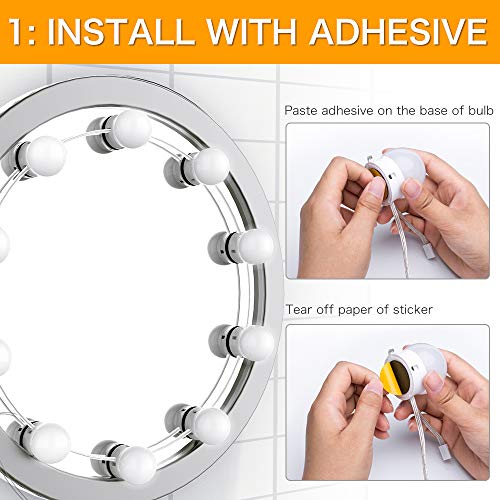 1: INSTALL WITH ADHESIVE

Paste adhesive on the base of bulb

Tear off paper of sticker