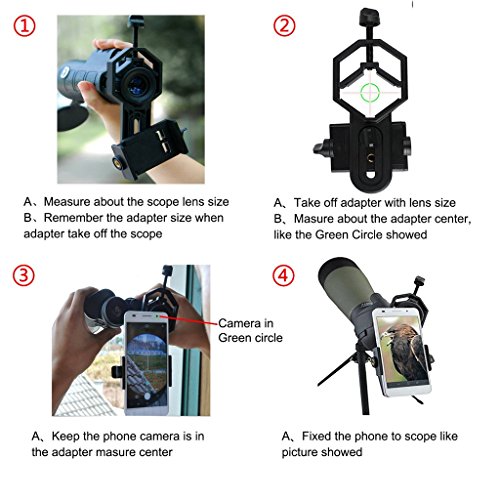 ①

A、Measure about the scope lens size
B、Remember the adapter size when adapter take off the scope

②

A、Take off adapter with lens size
B、Masure about the adapter center, like the Green Circle showed

③

Camera in Green circle

A、Keep the phone camera is in the adapter masure center

④

A、Fixed the phone to scope like picture showed