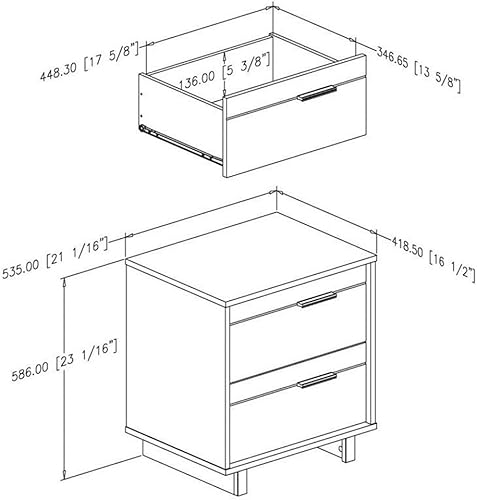 448.30 [17 5/8"]
136.00 [5 3/8"]
346.65 [13 5/8"]
535.00 [21 1/16"]
418.50 [16 1/2"]
586.00 [23 1/16"]