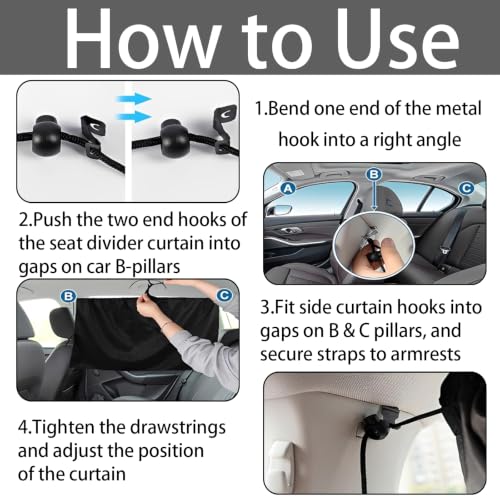 How to Use

1.Bend one end of the metal hook into a right angle

A
B
C

2.Push the two end hooks of the seat divider curtain into gaps on car B-pillars

B
C

3.Fit side curtain hooks into gaps on B & C pillars, and secure straps to armrests

4.Tighten the drawstrings and adjust the position of the curtain