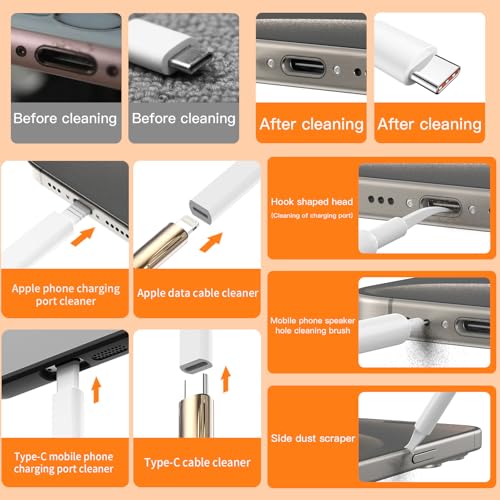 Before cleaning

Before cleaning

After cleaning

After cleaning

Apple phone charging port cleaner

Apple data cable cleaner

Hook shaped head
(Cleaning of charging port)

Mobile phone speaker hole cleaning brush

Type-C mobile phone charging port cleaner

Type-C cable cleaner

Side dust scraper