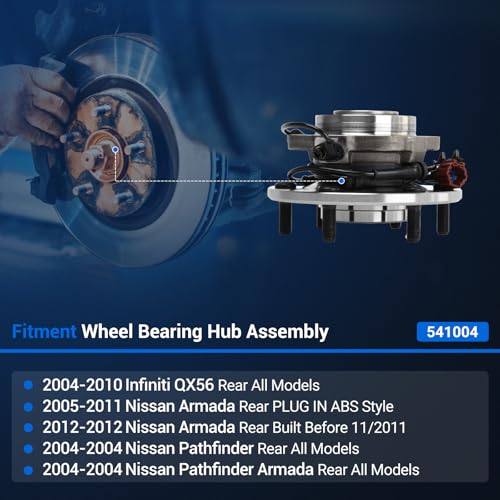 Fitment Wheel Bearing Hub Assembly

541004

2004-2010 Infiniti QX56 Rear All Models
2005-2011 Nissan Armada Rear PLUG IN ABS Style
2012-2012 Nissan Armada Rear Built Before 11/2011
2004-2004 Nissan Pathfinder Rear All Models
2004-2004 Nissan Pathfinder Armada Rear All Models