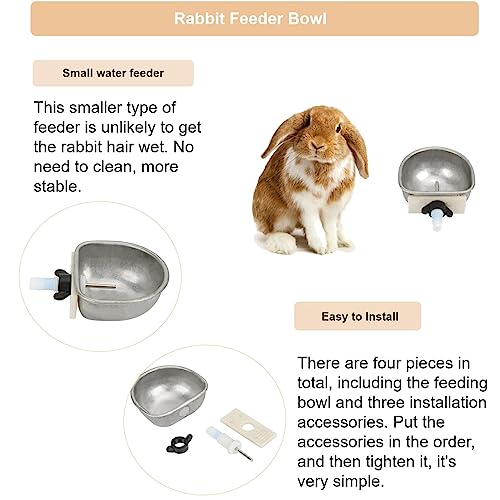 Rabbit Feeder Bowl

Small water feeder

This smaller type of feeder is unlikely to get the rabbit hair wet. No need to clean, more stable.

Easy to Install

There are four pieces in total, including the feeding bowl and three installation accessories. Put the accessories in the order, and then tighten it, it's very simple.