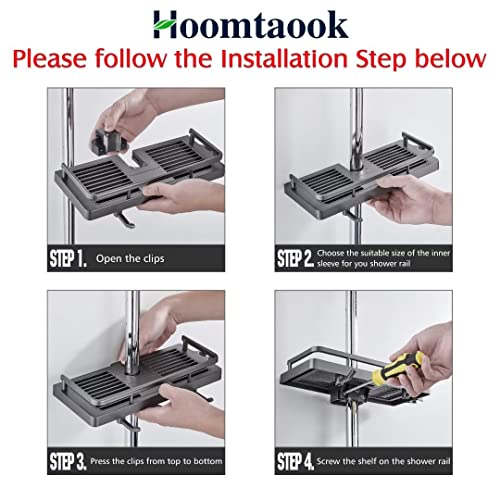 Hoomtaook
Please follow the Installation Step below

STEP 1. Open the clips

STEP 2. Choose the suitable size of the inner sleeve for you shower rail

STEP 3. Press the clips from top to bottom

STEP 4. Screw the shelf on the shower rail